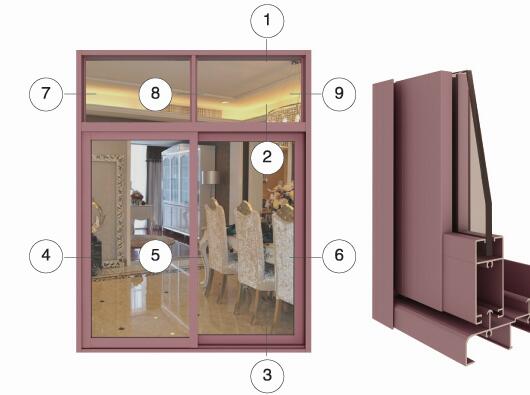 1
7
8
9
2
4
5
6
3